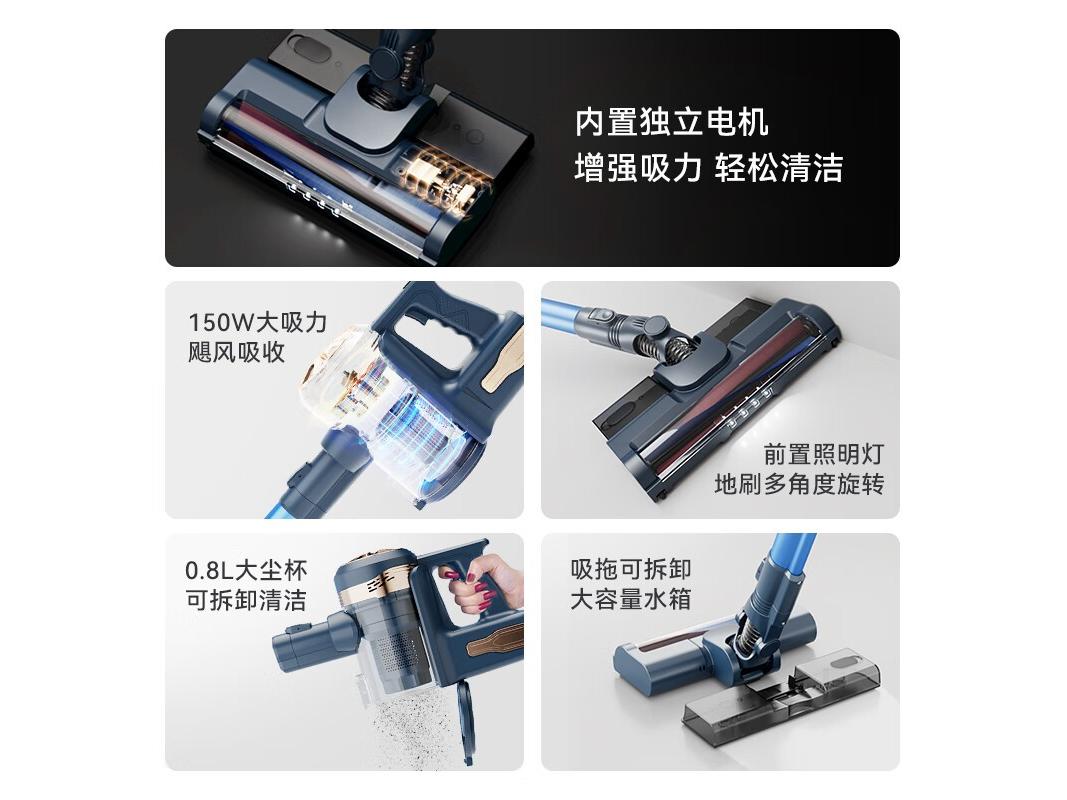 内置独立电机
增强吸力 轻松清洁

150W大吸力
飓风吸收

前置照明灯
地刷多角度旋转

0.8L大尘杯
可拆卸清洁

吸拖可拆卸
大容量水箱