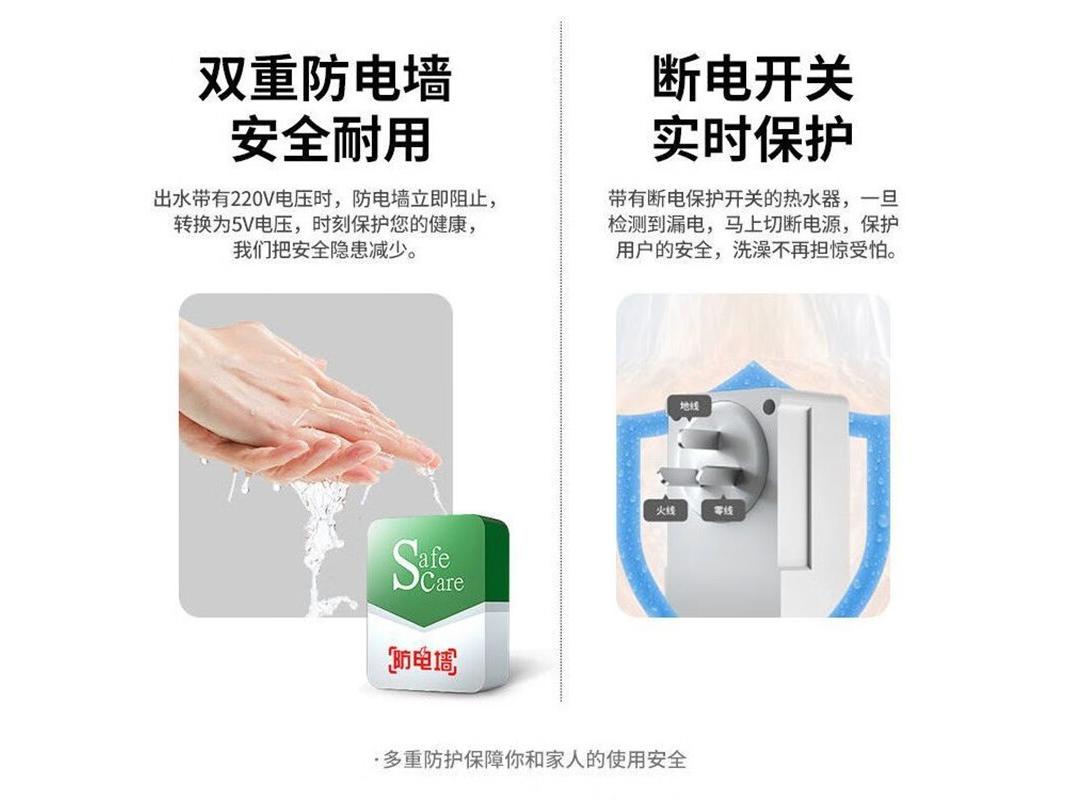 双重防电墙
安全耐用

出水带有220V电压时，防电墙立即阻止，转换为5V电压，时刻保护您的健康，我们把安全隐患减少。

Safe Care

防电墙

断电开关
实时保护

带有断电保护开关的热水器，一旦检测到漏电，马上切断电源，保护用户的安全，洗澡不再担惊受怕。

地线

火线

零线

·多重防护保障你和家人的使用安全