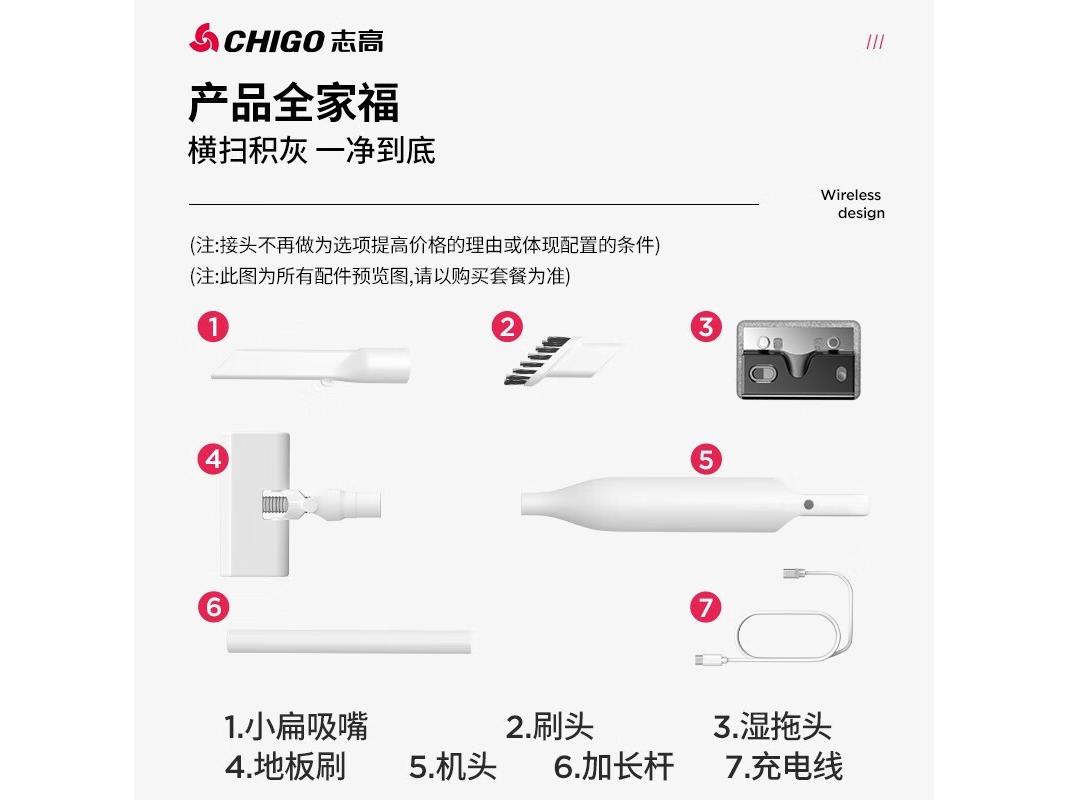 CHIGO 志高

///

产品全家福
横扫积灰 一净到底

Wireless design

(注:接头不再做为选项提高价格的理由或体现配置的条件)
(注:此图为所有配件预览图,请以购买套餐为准)

1
2
3
4
5
6
7

1.小扁吸嘴 2.刷头 3.湿拖头
4.地板刷 5.机头 6.加长杆 7.充电线