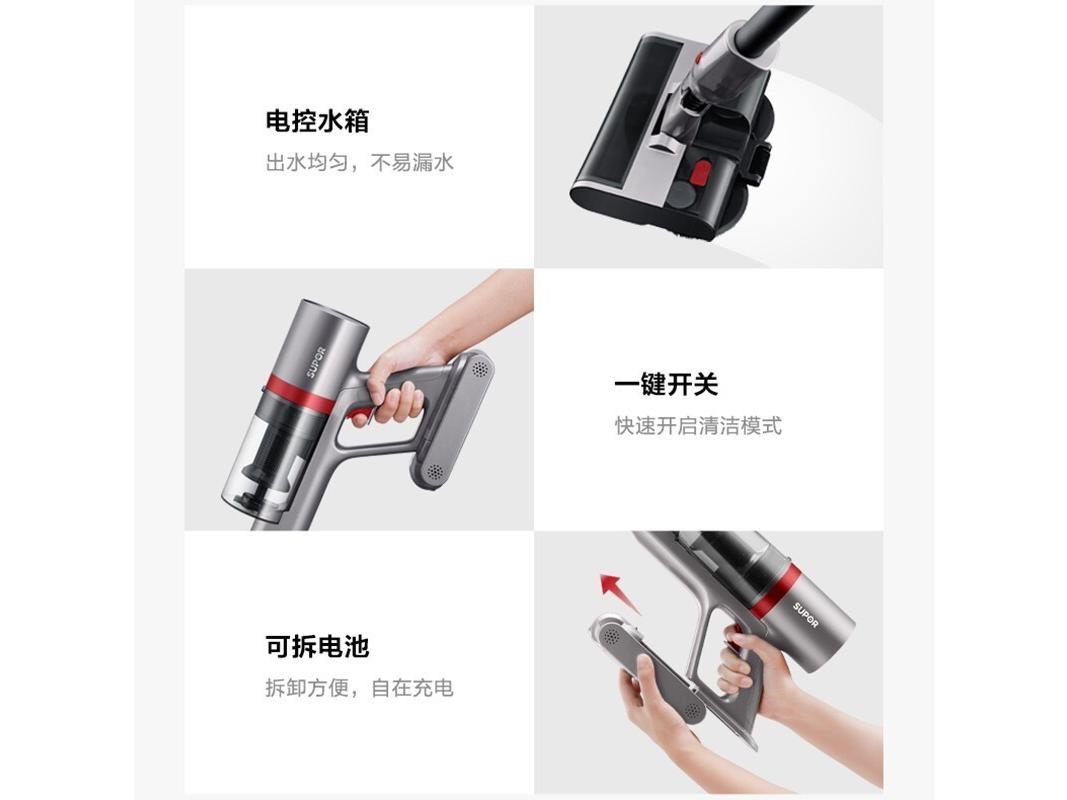 电控水箱

出水均匀，不易漏水

SUPOR

一键开关

快速开启清洁模式

可拆电池

拆卸方便，自在充电

SUPOR